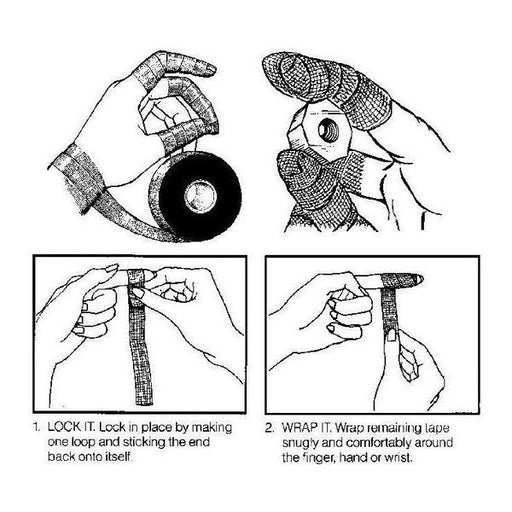 1. LOCK IT. Lock in place by making one loop and sticking the end back onto itself.

2. WRAP IT. Wrap remaining tape snugly and comfortably around the finger, hand or wrist.