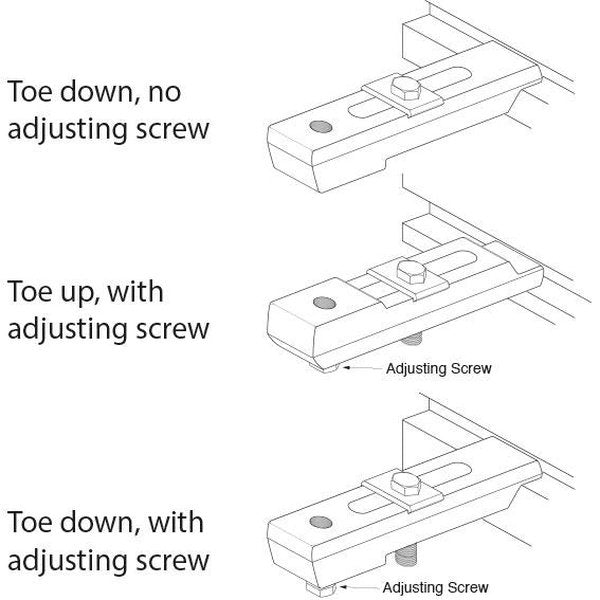 Toe down, no adjusting screw

Toe up, with adjusting screw

Adjusting Screw

Toe down, with adjusting screw

Adjusting Screw